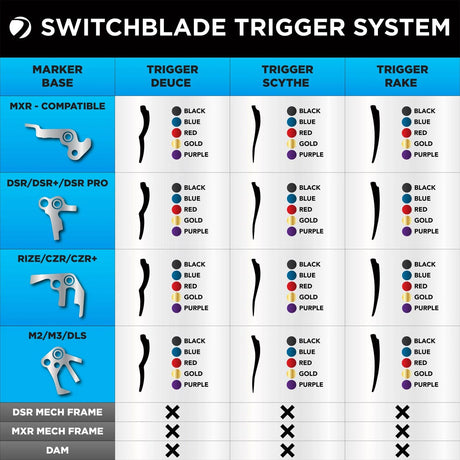 SWITCHBLADE TRIGGER SYSTEM

| MARKER BASE | TRIGGER DEUCE | TRIGGER SCYTHE | TRIGGER RAKE |
|---|---|---|---|
| MXR - COMPATIBLE | BLACK BLUE RED GOLD PURPLE | BLACK BLUE RED GOLD PURPLE | BLACK BLUE RED GOLD PURPLE |
| DSR/DSR+/DSR PRO | BLACK BLUE RED GOLD PURPLE | BLACK BLUE RED GOLD PURPLE | BLACK BLUE RED GOLD PURPLE |
| RIZE/CZR/CZR+ | BLACK BLUE RED GOLD PURPLE | BLACK BLUE RED GOLD PURPLE | BLACK BLUE RED GOLD PURPLE |
| M2/M3/DLS | BLACK BLUE RED GOLD PURPLE | BLACK BLUE RED GOLD PURPLE | BLACK BLUE RED GOLD PURPLE |
| DSR MECH FRAME | ✕ | ✕ | ✕ |
| MXR MECH FRAME | ✕ | ✕ | ✕ |
| DAM | ✕ | ✕ | ✕ |